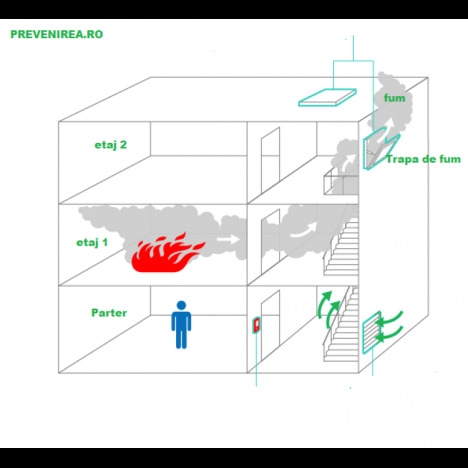 PREVENIREA.RO

fum

etaj 2

Trapa de fum

etaj 1

Parter